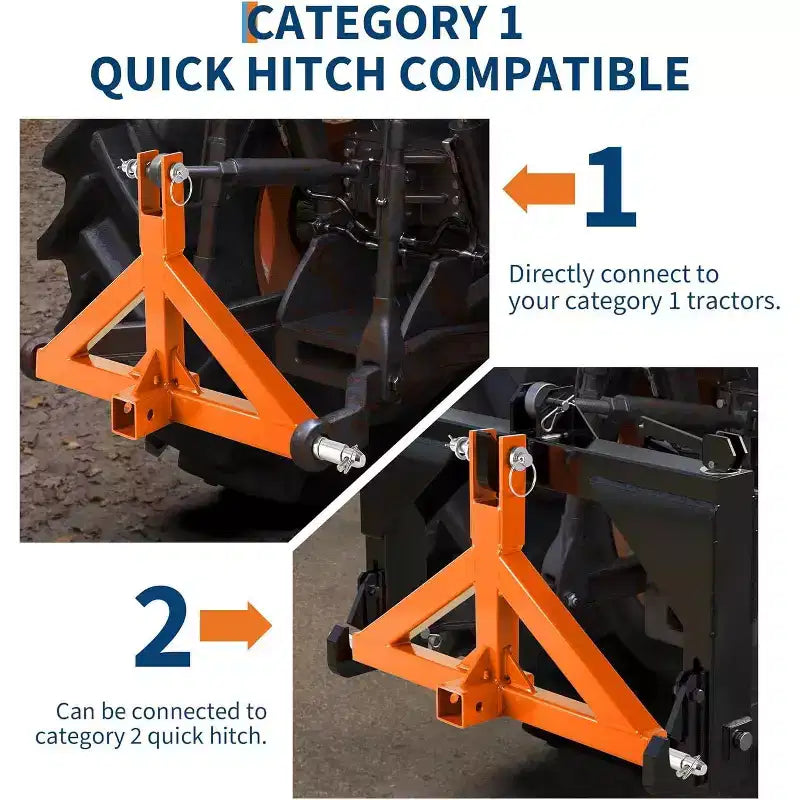 CATEGORY 1
QUICK HITCH COMPATIBLE

1

Directly connect to your category 1 tractors.

2

Can be connected to category 2 quick hitch.